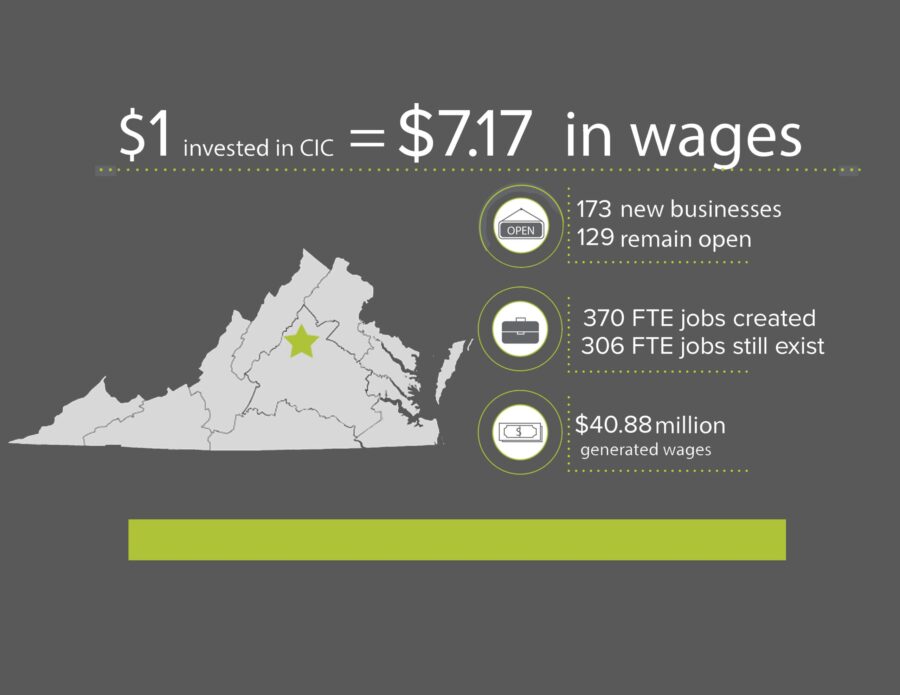 \$1 invested in CIC = \$7.17 in wages

OPEN

173 new businesses
129 remain open

370 FTE jobs created
306 FTE jobs still exist

\$

\$40.88 million
generated wages